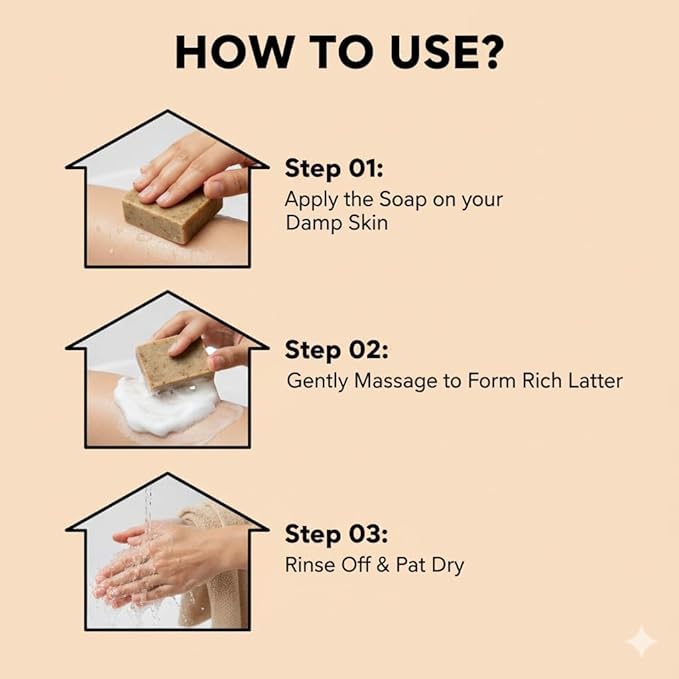 HOW TO USE?

Step 01:
Apply the Soap on your Damp Skin

Step 02:
Gently Massage to Form Rich Latter

Step 03:
Rinse Off & Pat Dry